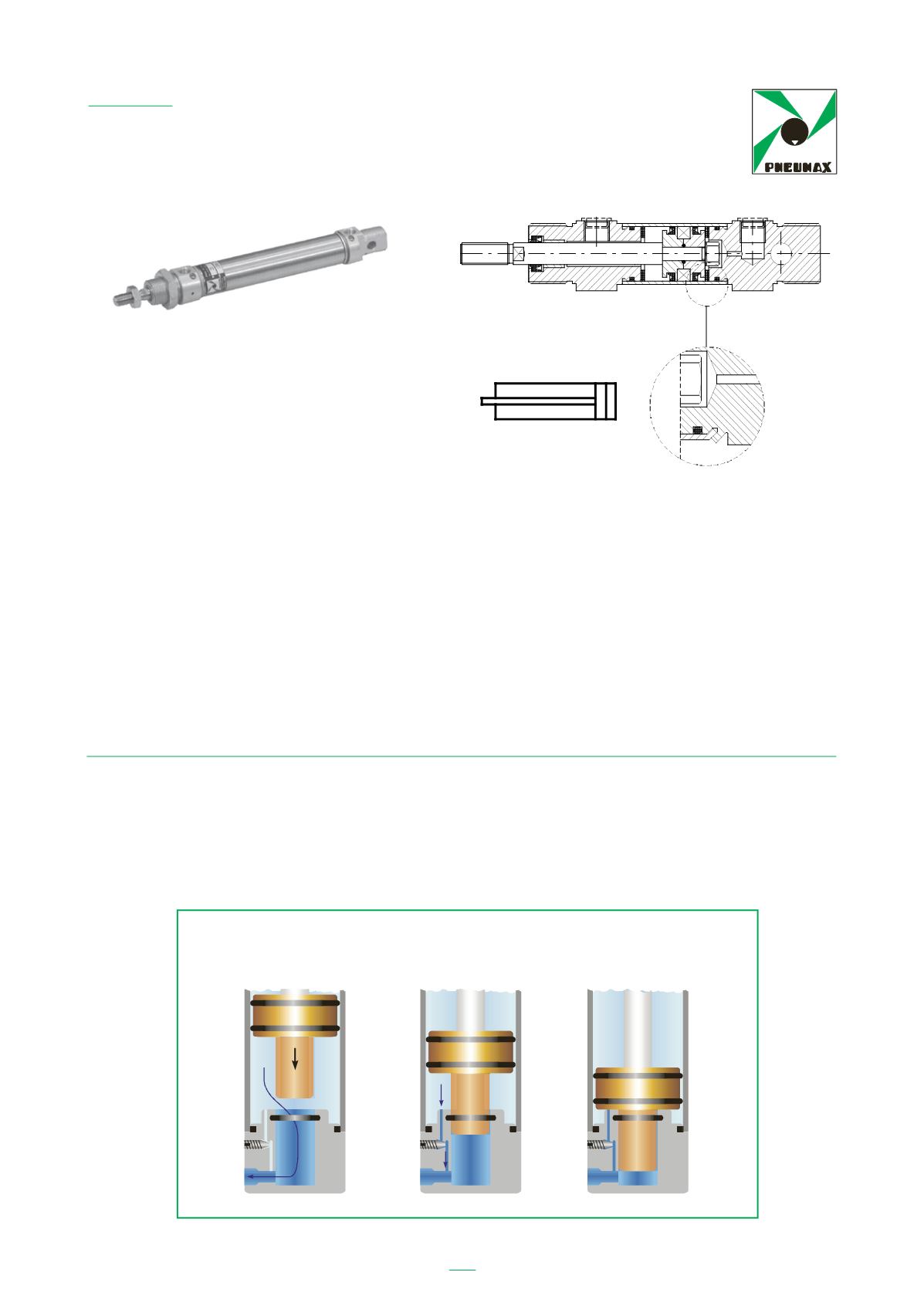 PNEUMAX